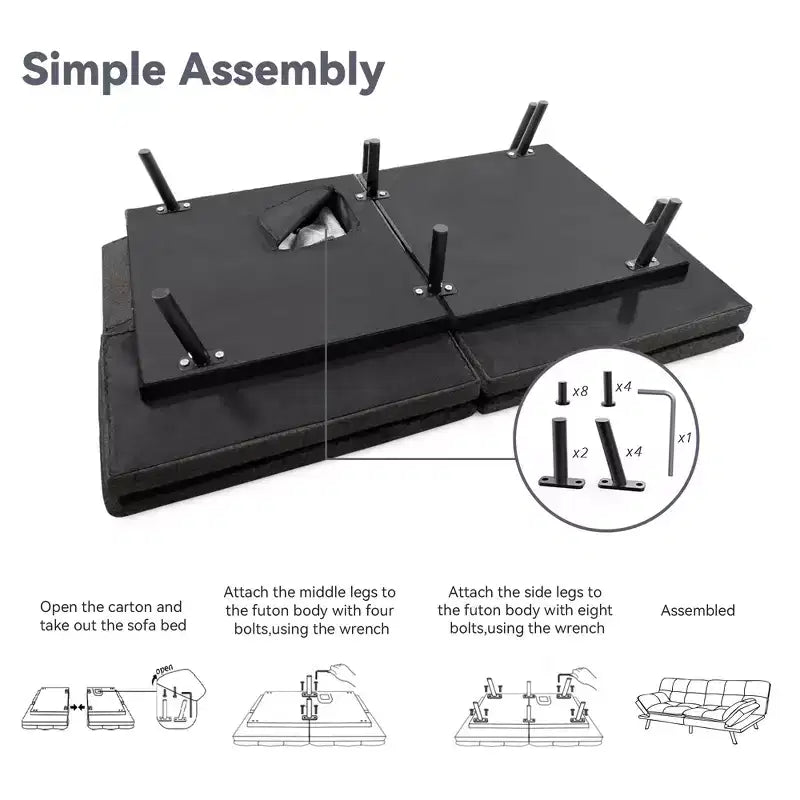 Simple Assembly

x8 x4 x1 x2 x4

Open the carton and take out the sofa bed

Attach the middle legs to the futon body with four bolts,using the wrench

Attach the side legs to the futon body with eight bolts,using the wrench

Assembled

open